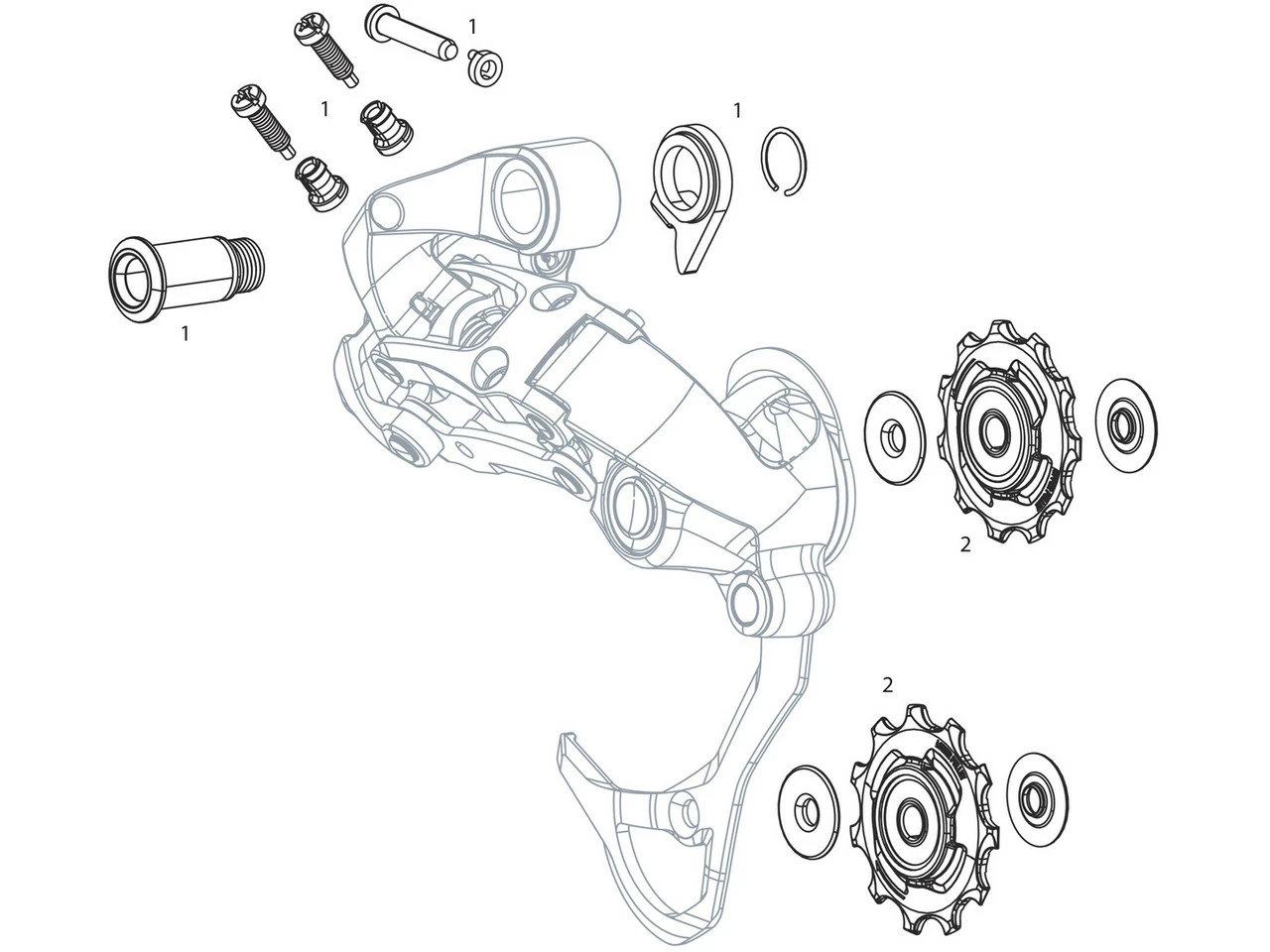 1

1

1

1

2

2