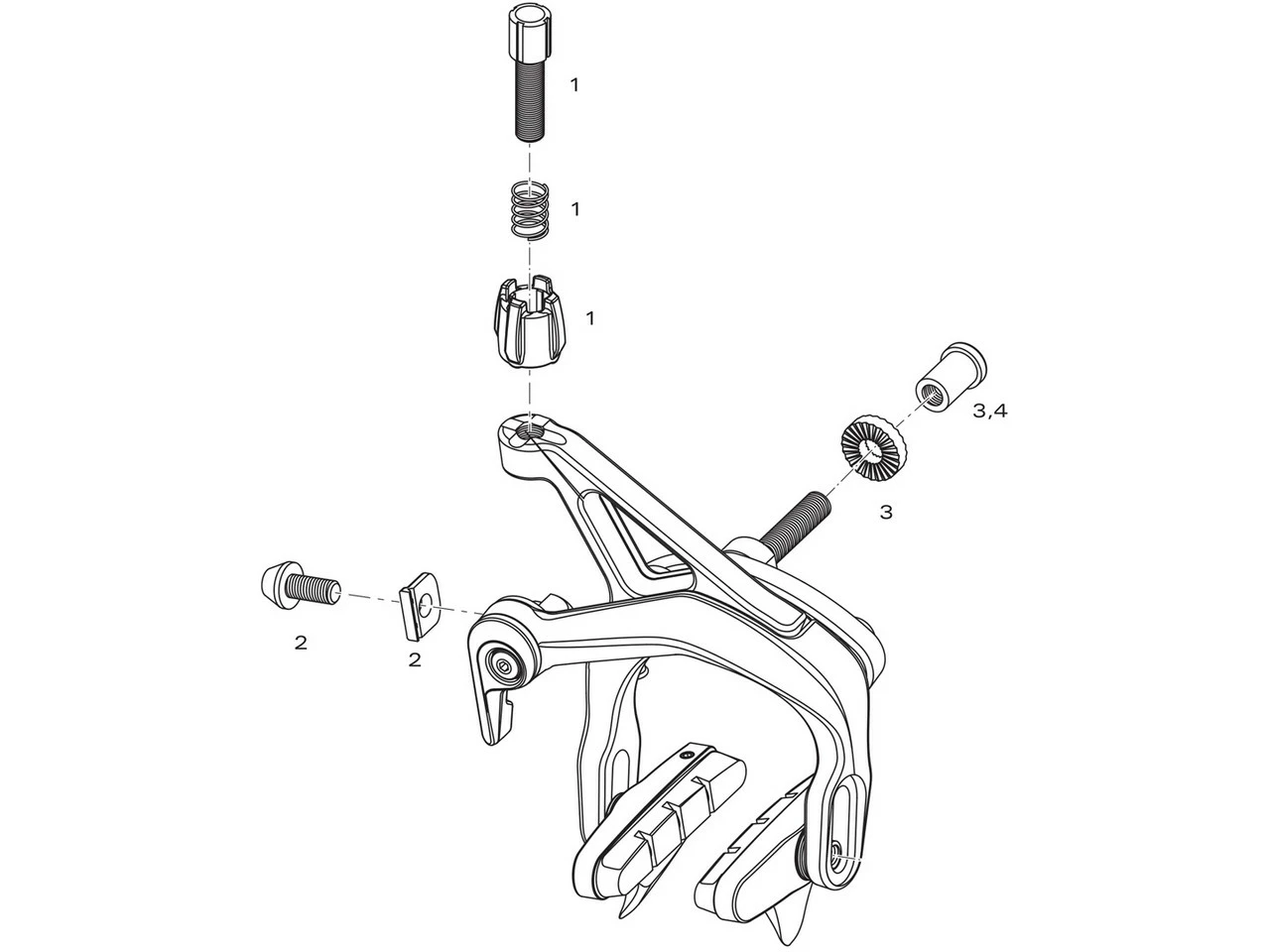 1
1
1
3,4
3
2
2